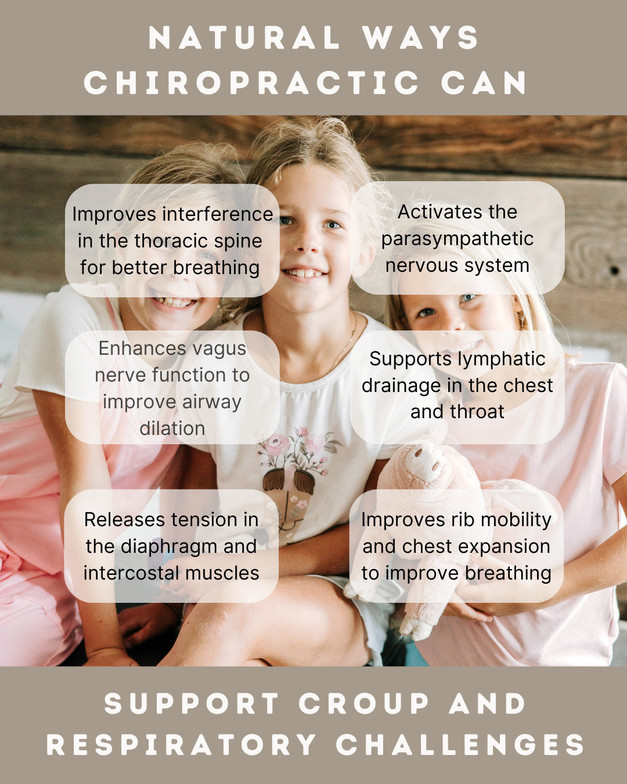 NATURAL WAYS CHIROPRACTIC CAN

Improves interference in the thoracic spine for better breathing

Activates the parasympathetic nervous system

Enhances vagus nerve function to improve airway dilation

Supports lymphatic drainage in the chest and throat

Releases tension in the diaphragm and intercostal muscles

Improves rib mobility and chest expansion to improve breathing

SUPPORT CROUP AND RESPIRATORY CHALLENGES