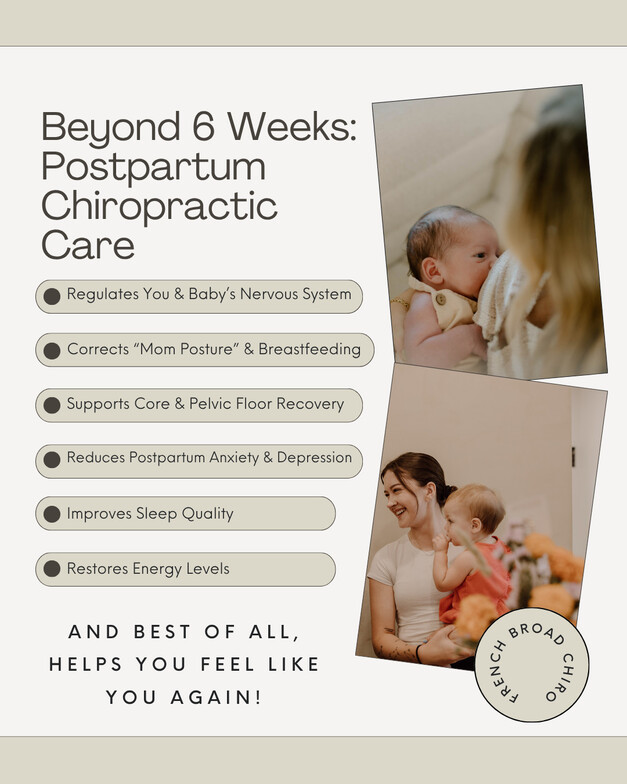 Beyond 6 Weeks: Postpartum Chiropractic Care

Regulates You & Baby's Nervous System

Corrects "Mom Posture" & Breastfeeding

Supports Core & Pelvic Floor Recovery

Reduces Postpartum Anxiety & Depression

Improves Sleep Quality

Restores Energy Levels

AND BEST OF ALL, HELPS YOU FEEL LIKE YOU AGAIN!

FRENCH BROAD CHIRO