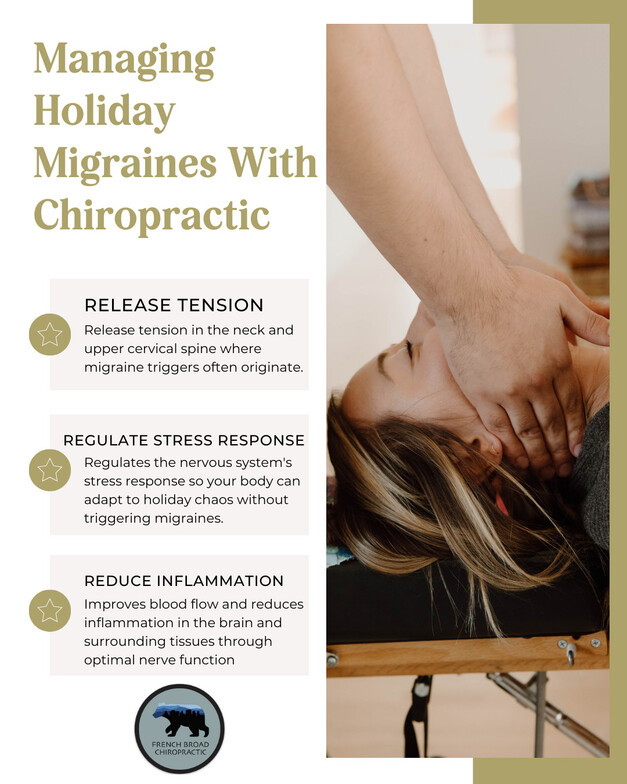 Managing Holiday Migraines With Chiropractic

RELEASE TENSION
Release tension in the neck and upper cervical spine where migraine triggers often originate.

REGULATE STRESS RESPONSE
Regulates the nervous system's stress response so your body can adapt to holiday chaos without triggering migraines.

REDUCE INFLAMMATION
Improves blood flow and reduces inflammation in the brain and surrounding tissues through optimal nerve function

FRENCH BROAD CHIROPRACTIC