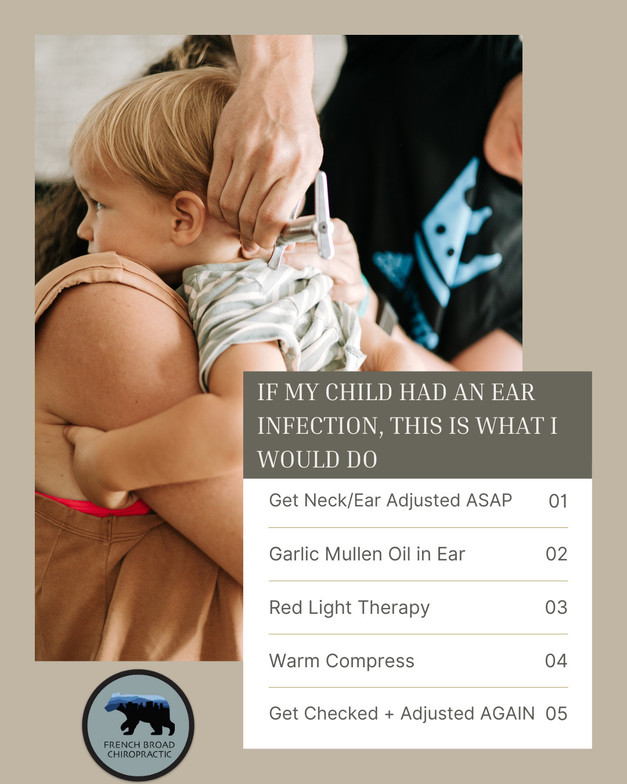 IF MY CHILD HAD AN EAR INFECTION, THIS IS WHAT I WOULD DO

Get Neck/Ear Adjusted ASAP 01

Garlic Mullen Oil in Ear 02

Red Light Therapy 03

Warm Compress 04

Get Checked + Adjusted AGAIN 05

FRENCH BROAD CHIROPRACTIC