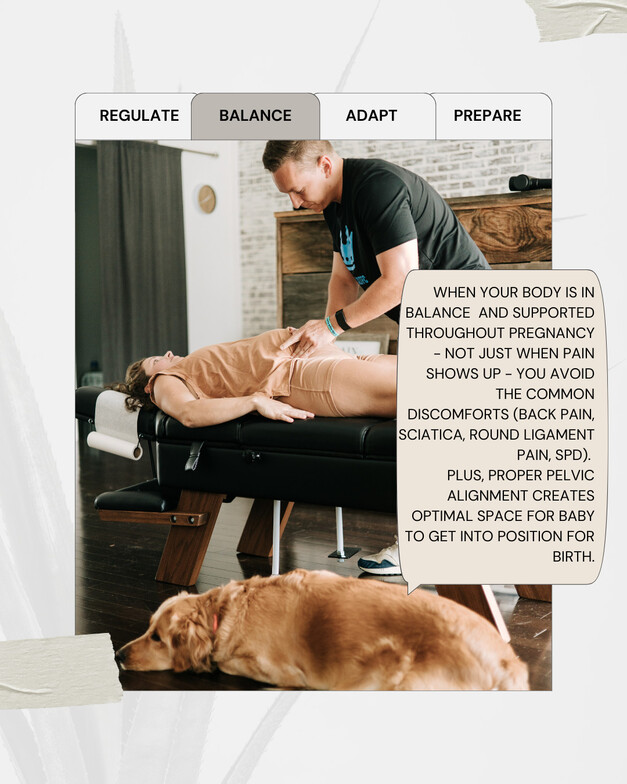 REGULATE BALANCE ADAPT PREPARE

WHEN YOUR BODY IS IN BALANCE AND SUPPORTED THROUGHOUT PREGNANCY - NOT JUST WHEN PAIN SHOWS UP - YOU AVOID THE COMMON DISCOMFORTS (BACK PAIN, SCIATICA, ROUND LIGAMENT PAIN, SPD).
PLUS, PROPER PELVIC ALIGNMENT CREATES OPTIMAL SPACE FOR BABY TO GET INTO POSITION FOR BIRTH.