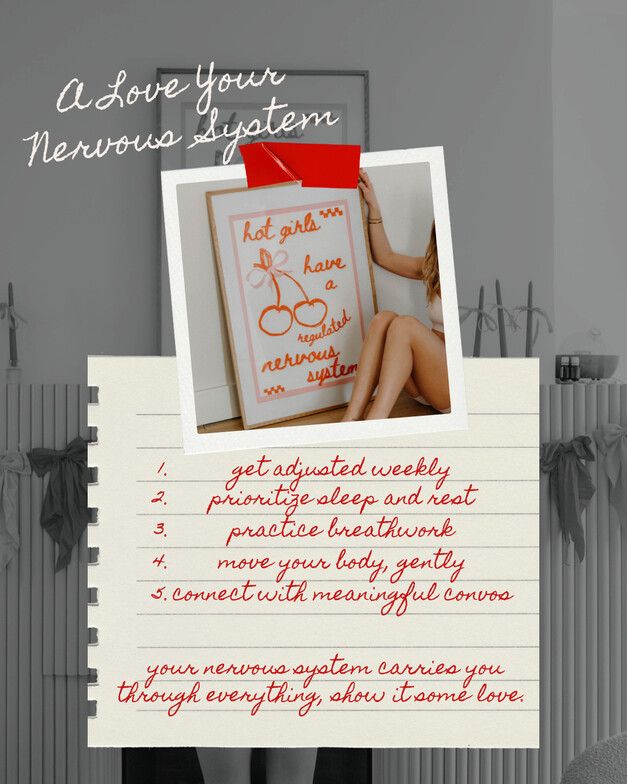 A Love Your Nervous System

hot girls have a regulated nervous system

1. get adjusted weekly
2. prioritize sleep and rest
3. practice breathwork
4. move your body, gently
5. connect with meaningful convos

your nervous system carries you through everything, show it some love.