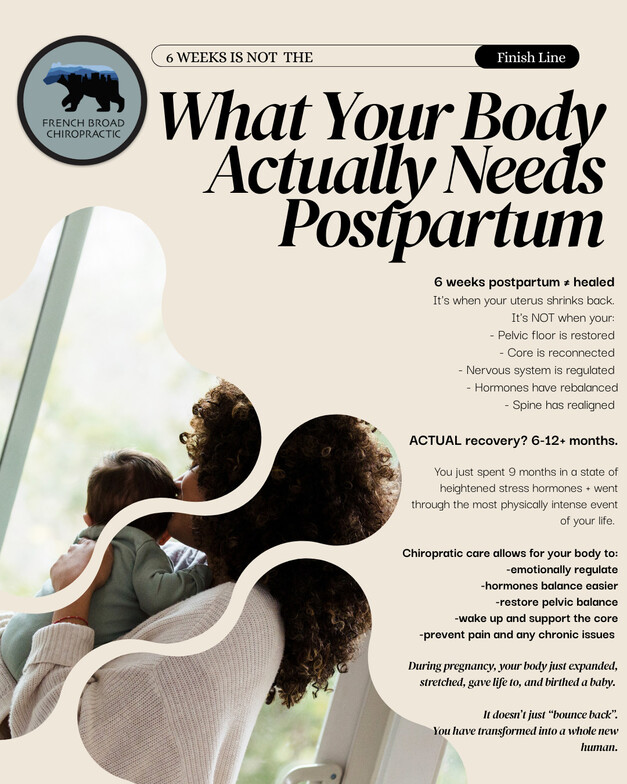 FRENCH BROAD CHIROPRACTIC

6 WEEKS IS NOT THE Finish Line

What Your Body Actually Needs Postpartum

6 weeks postpartum ≠ healed
It's when your uterus shrinks back.
It's NOT when your:
- Pelvic floor is restored
- Core is reconnected
- Nervous system is regulated
- Hormones have rebalanced
- Spine has realigned

ACTUAL recovery? 6-12+ months.

You just spent 9 months in a state of heightened stress hormones + went through the most physically intense event of your life.

Chiropratic care allows for your body to:
-emotionally regulate
-hormones balance easier
-restore pelvic balance
-wake up and support the core
-prevent pain and any chronic issues

During pregnancy, your body just expanded, stretched, gave life to, and birthed a baby.

It doesn't just "bounce back". You have transformed into a whole new human.