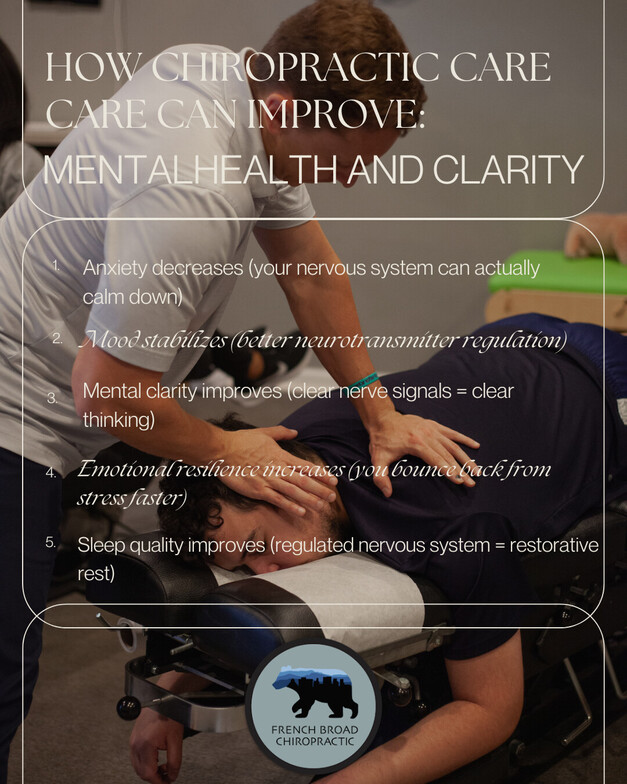 HOW CHIROPRACTIC CARE CARE CAN IMPROVE:
MENTALHEALTH AND CLARITY

1. Anxiety decreases (your nervous system can actually calm down)

2. Mood stabilizes (better neurotransmitter regulation)

3. Mental clarity improves (clear nerve signals = clear thinking)

4. Emotional resilience increases (you bounce back from stress faster)

5. Sleep quality improves (regulated nervous system = restorative rest)

FRENCH BROAD CHIROPRACTIC