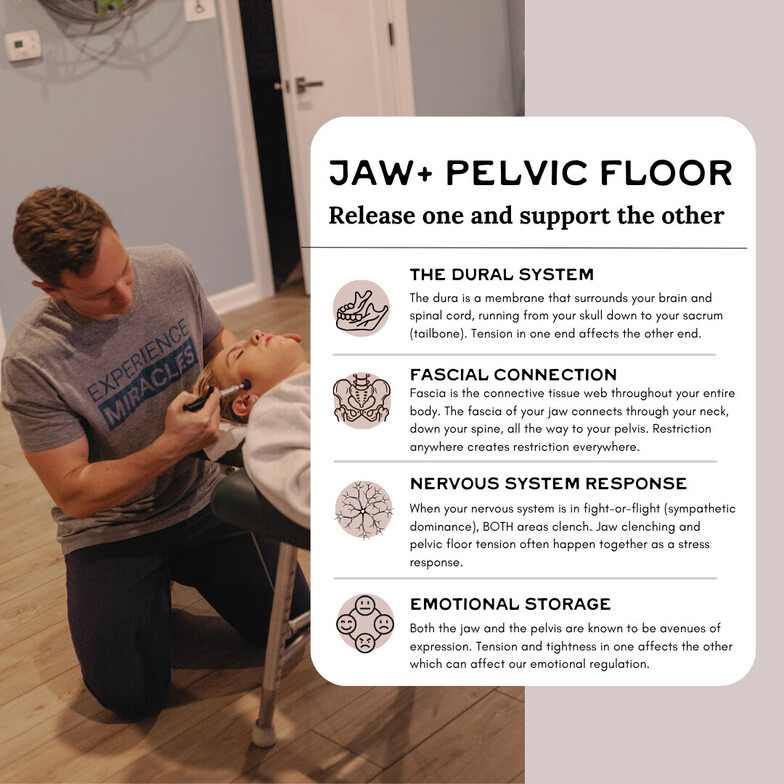 EXPERIENCE
MIRACLES

JAW+ PELVIC FLOOR

Release one and support the other

THE DURAL SYSTEM

The dura is a membrane that surrounds your brain and spinal cord, running from your skull down to your sacrum (tailbone). Tension in one end affects the other end.

FASCIAL CONNECTION

Fascia is the connective tissue web throughout your entire body. The fascia of your jaw connects through your neck, down your spine, all the way to your pelvis. Restriction anywhere creates restriction everywhere.

NERVOUS SYSTEM RESPONSE

When your nervous system is in fight-or-flight (sympathetic dominance), BOTH areas clench. Jaw clenching and pelvic floor tension often happen together as a stress response.

EMOTIONAL STORAGE

Both the jaw and the pelvis are known to be avenues of expression. Tension and tightness in one affects the other which can affect our emotional regulation.